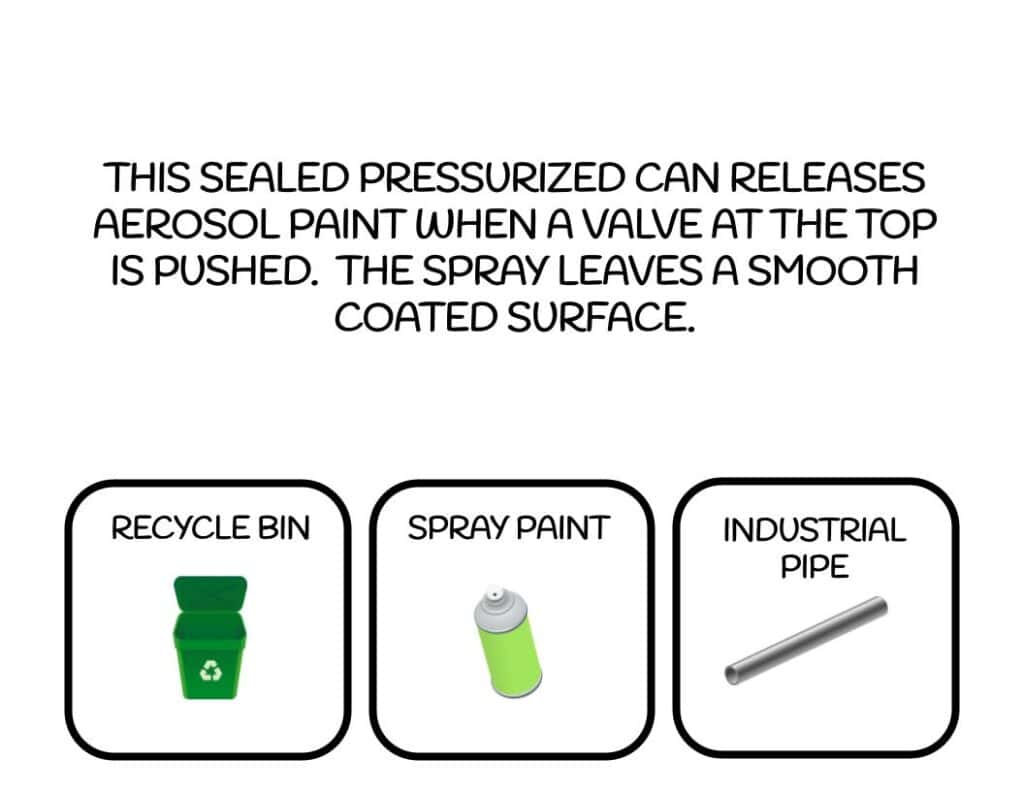 THIS SEALED PRESSURIZED CAN RELEASES AEROSOL PAINT WHEN A VALVE AT THE TOP IS PUSHED.  THE SPRAY LEAVES A SMOOTH COATED SURFACE.

RECYCLE BIN

SPRAY PAINT

INDUSTRIAL PIPE