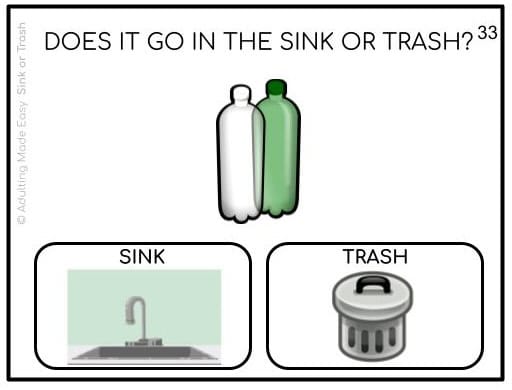 © Adulting Made Easy Sink or Trash

DOES IT GO IN THE SINK OR TRASH? 33

SINK

TRASH