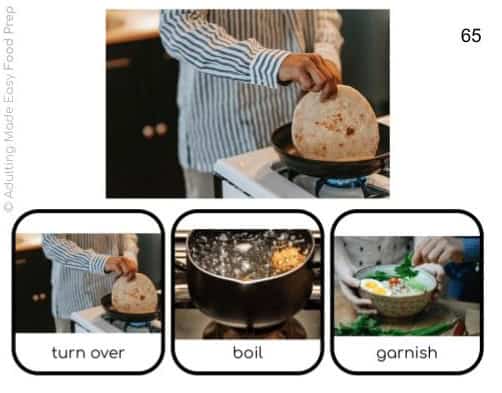 © Adulting Made Easy Food Prep

65

turn over

boil

garnish