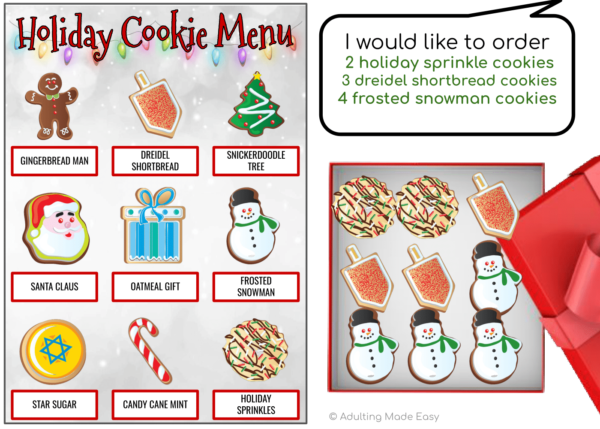 Holiday Cookie Menu

GINGERBREAD MAN

DREIDEL SHORTBREAD

SNICKERDOODLE TREE

SANTA CLAUS

OATMEAL GIFT

FROSTED SNOWMAN

STAR SUGAR

CANDY CANE MINT

HOLIDAY SPRINKLES

I would like to order
2 holiday sprinkle cookies
3 dreidel shortbread cookies
4 frosted snowman cookies

© Adulting Made Easy